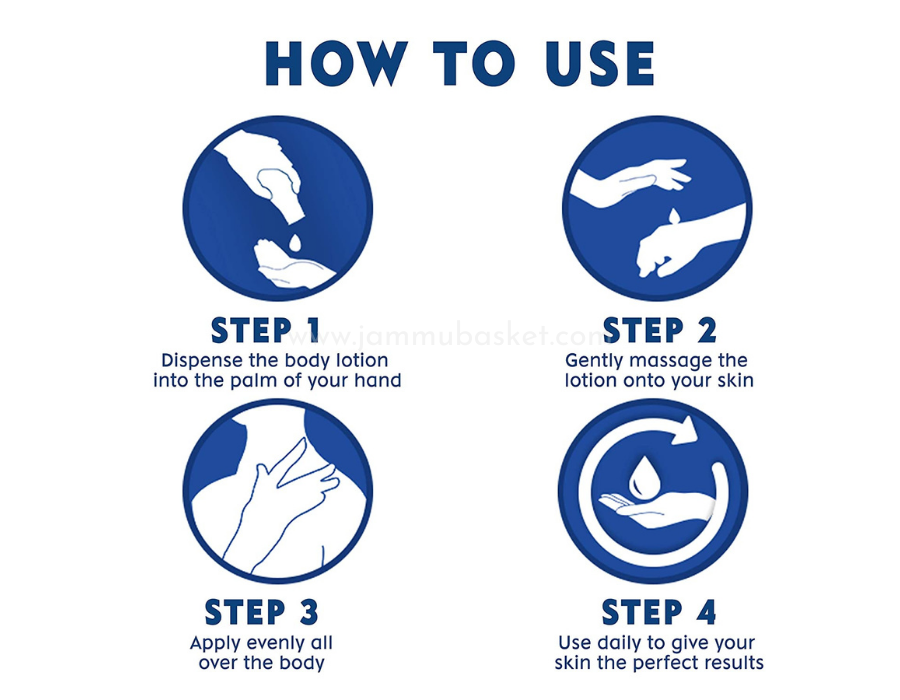 HOW TO USE

STEP 1
Dispense the body lotion into the palm of your hand

www.jammubasket.com

STEP 2
Gently massage the lotion onto your skin

STEP 3
Apply evenly all over the body

STEP 4
Use daily to give your skin the perfect results